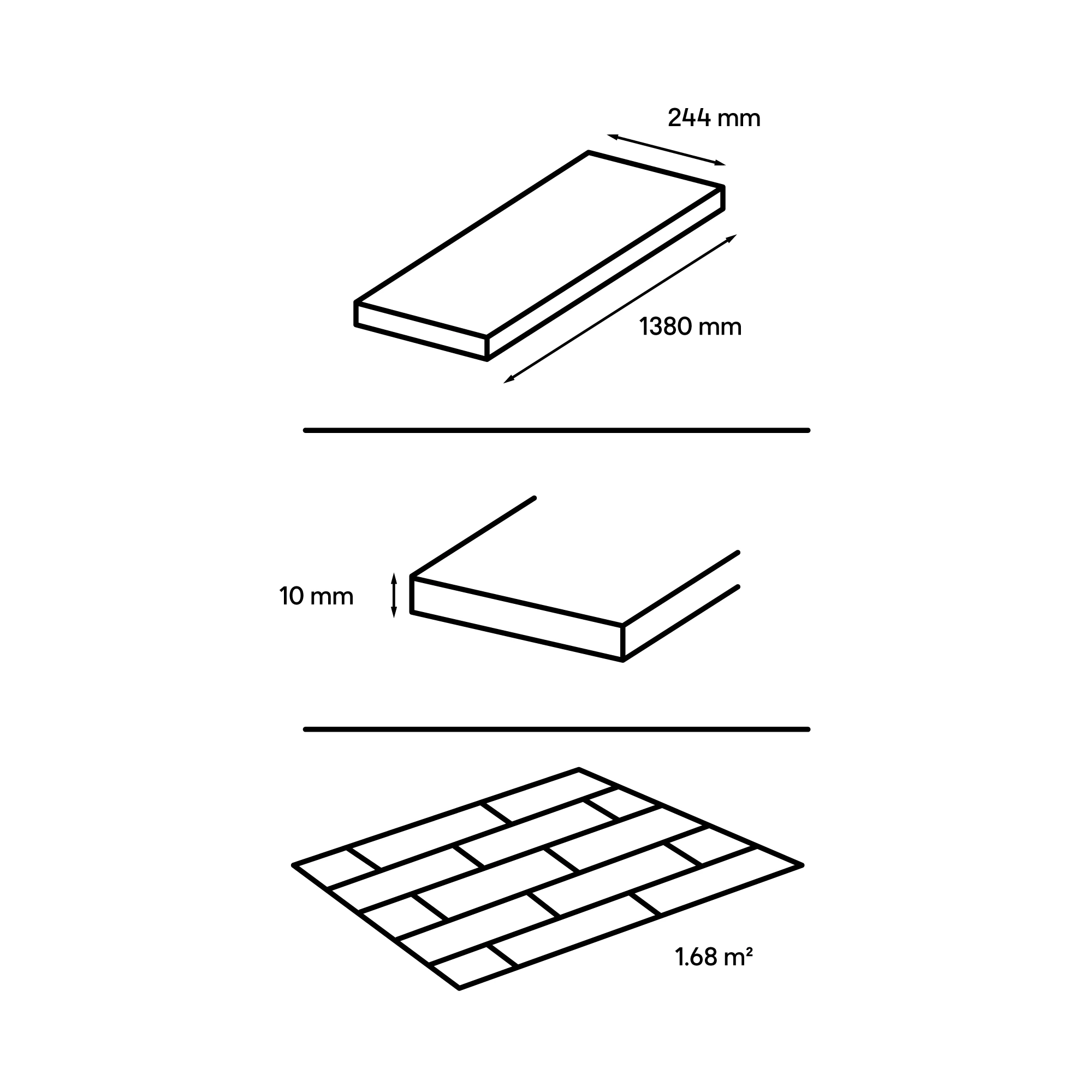 244 mm

1380 mm

10 mm

1.68 m²